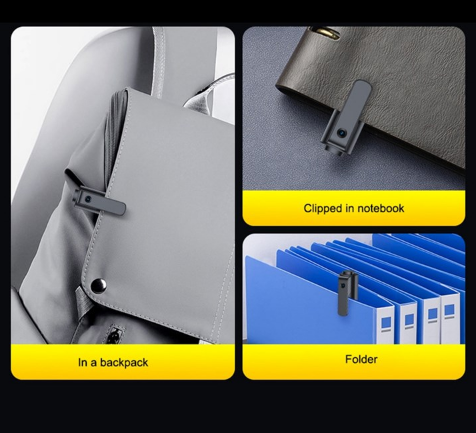 In a backpack

Clipped in notebook

Folder