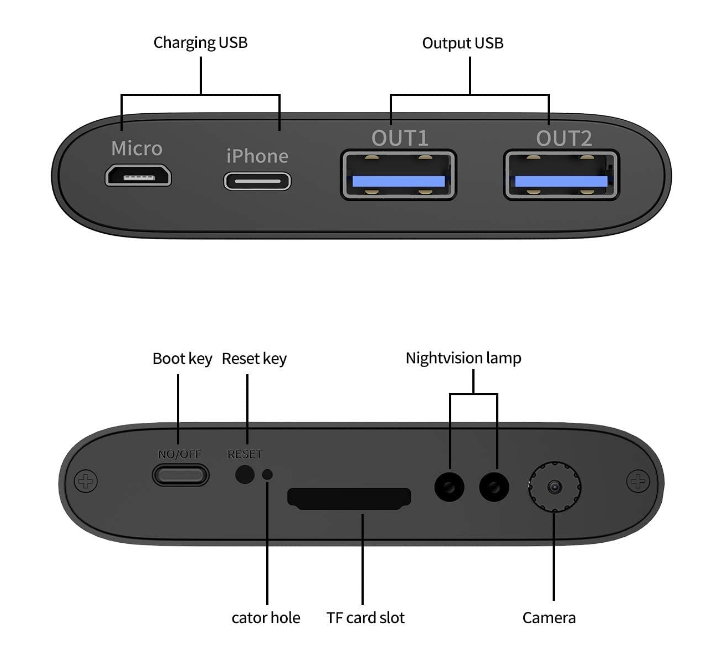 Charging USB

Output USB

Micro

iPhone

OUT1

OUT2

Boot key

Reset key

Nightvision lamp

NO/OFF

RESET

cator hole

TF card slot

Camera